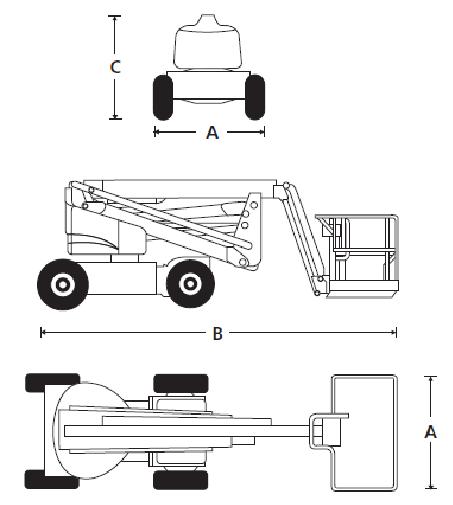 C

A

B

A